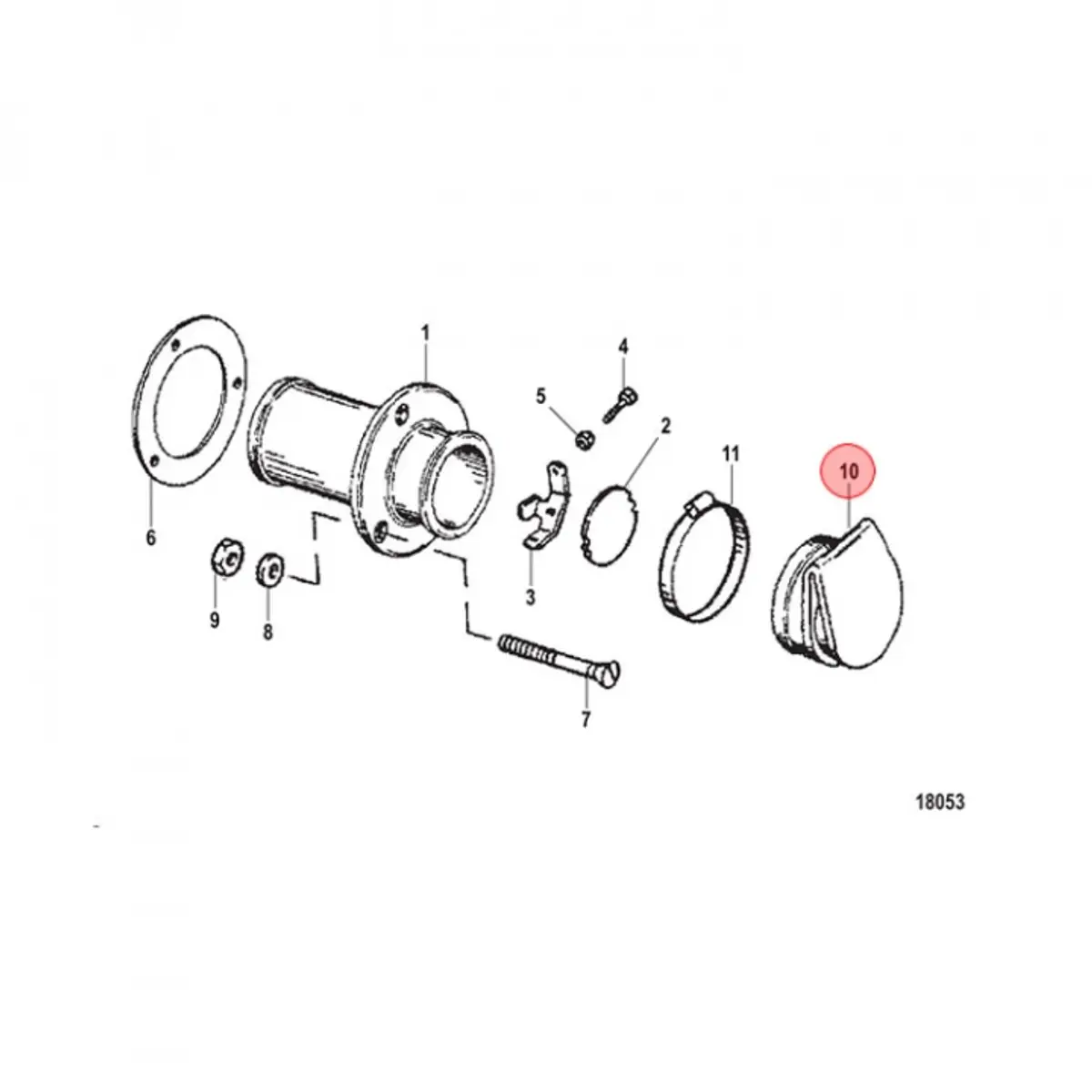 1
4
5
2
11
10
6
3
9
8
7
18053