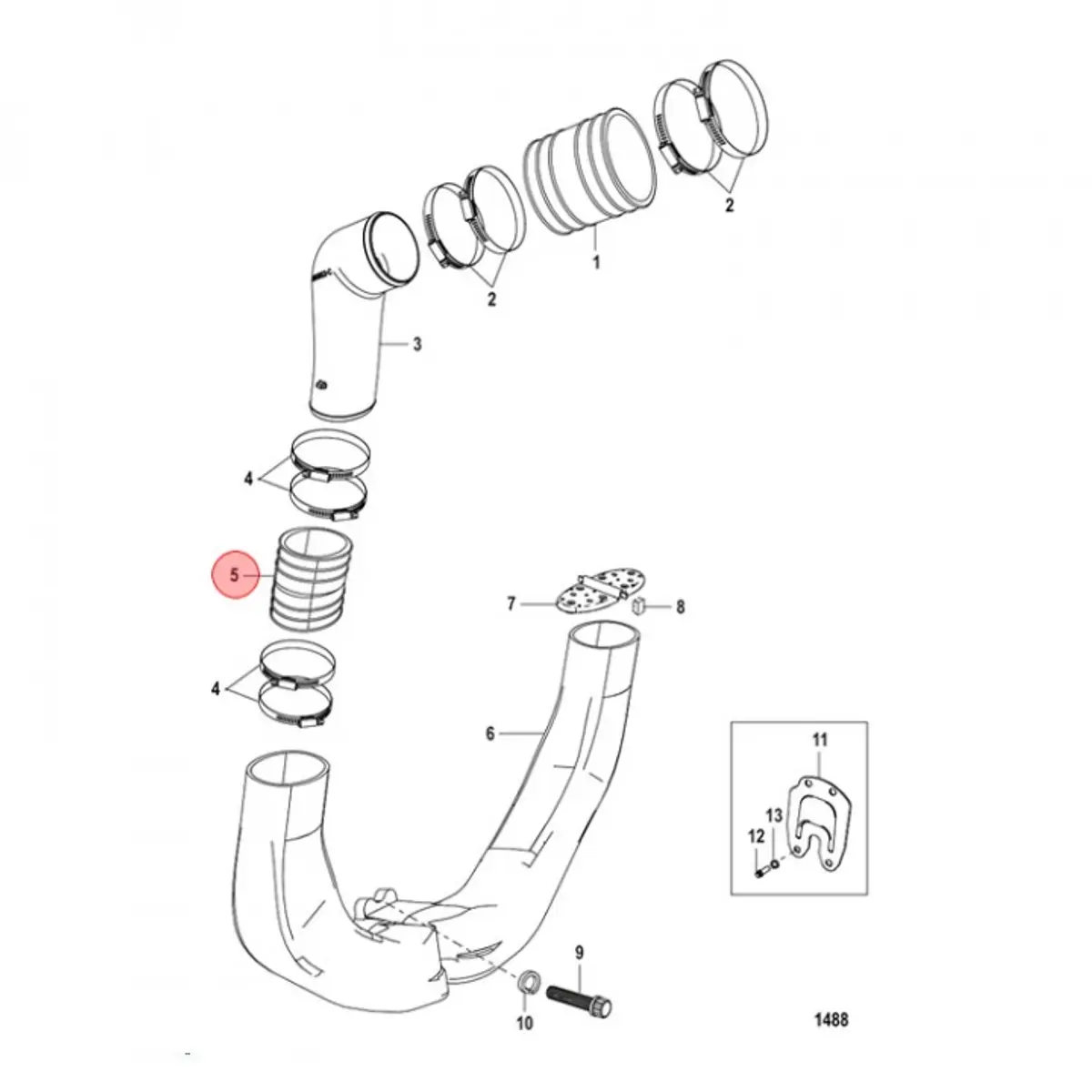 2
1
2
3
4
5
7
8
4
6
11
13
12
9
10
1488