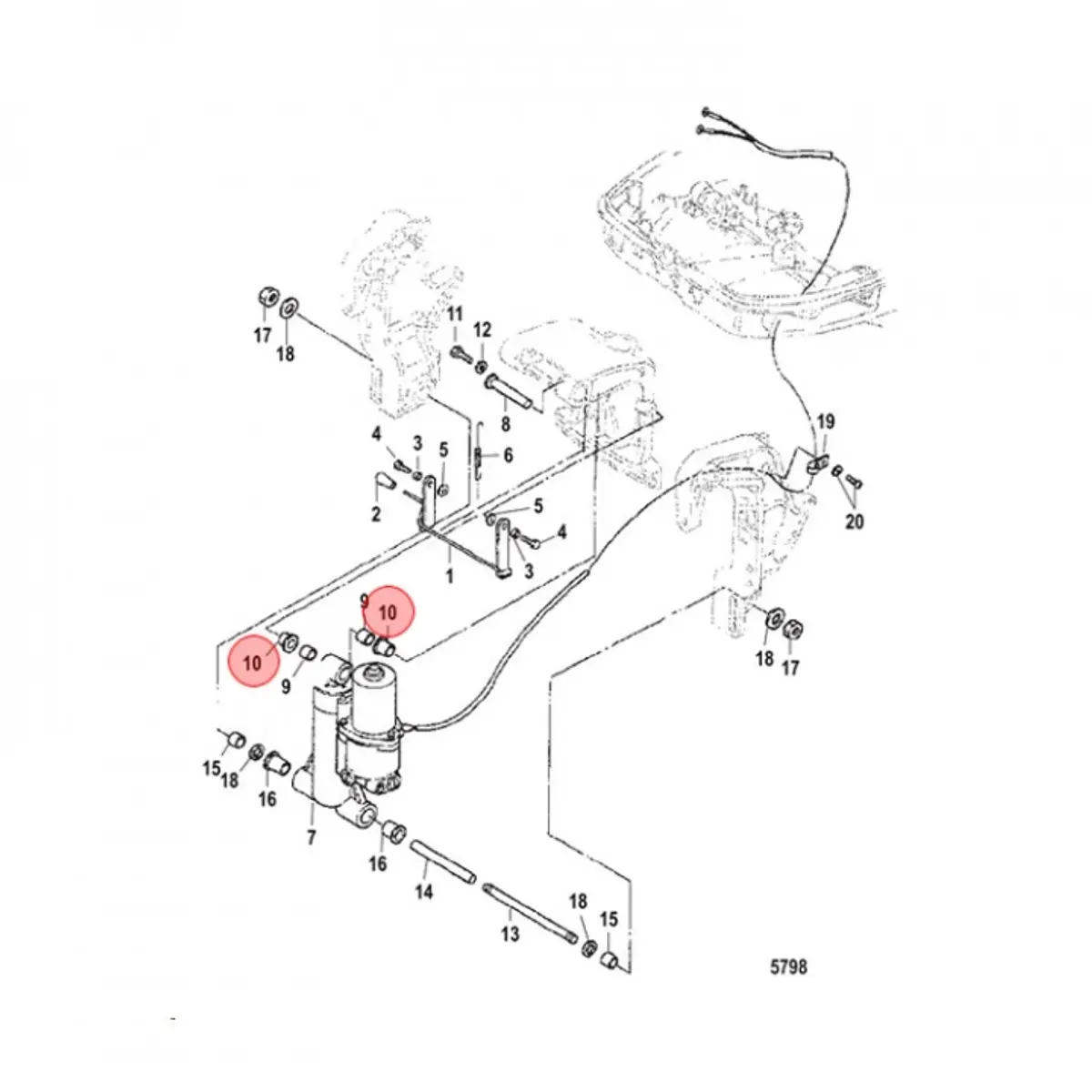 17
18
11
12
8
4
3
5
6
2
5
4
1
3
19
20
9
10
10
9
18
17
15
18
16
7
16
14
13
18
15
5798