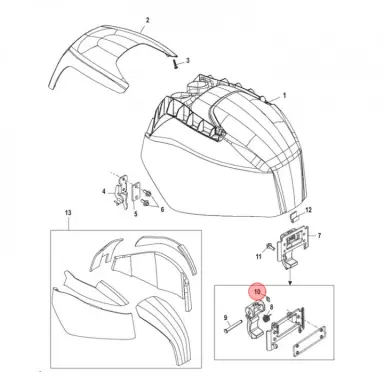 2
3
1
4
5
6
13
12
7
11
10
8
9