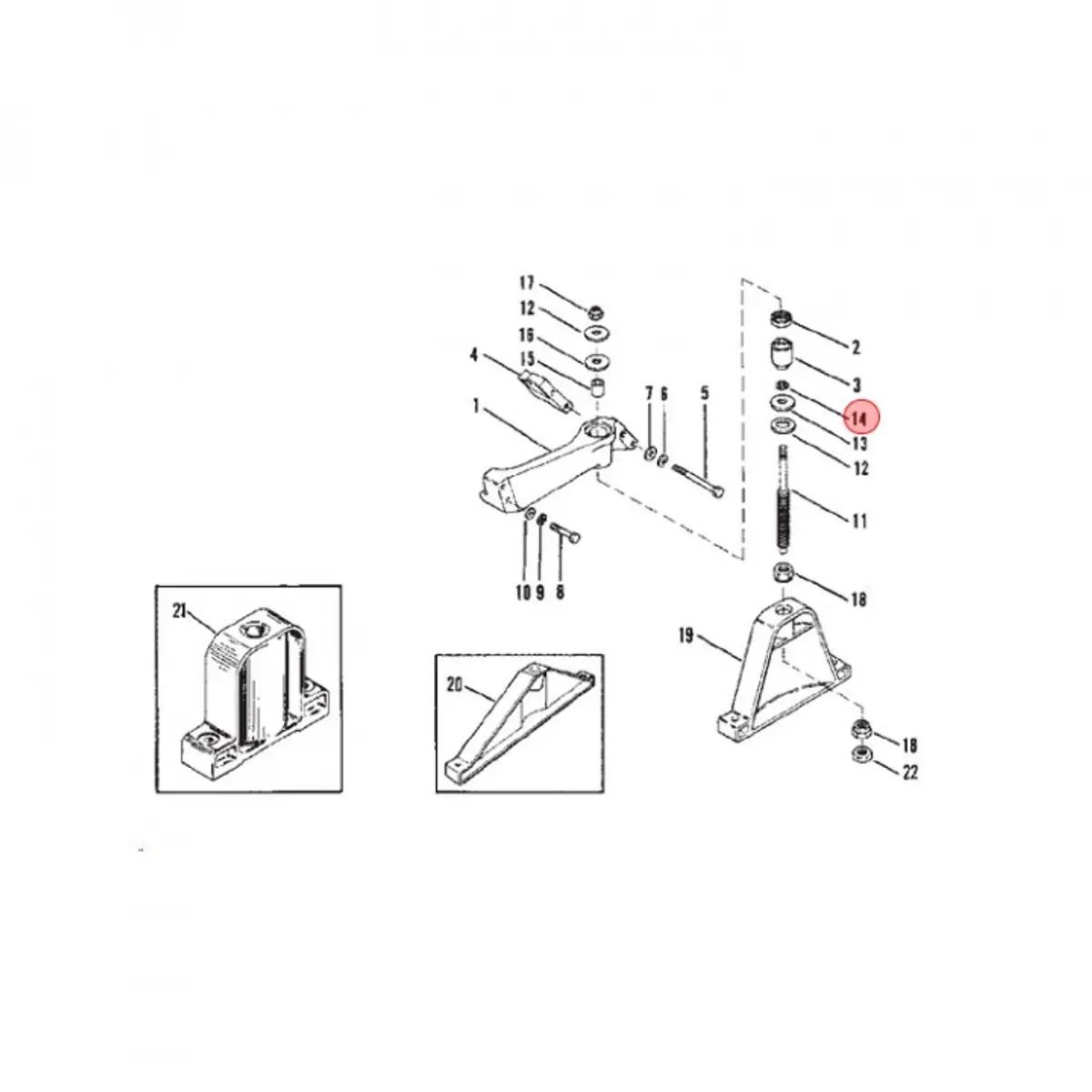 17
12
16
15
4
1
7
6
5
10
9
8
2
3
14
13
12
11
18
19
18
22
21
20