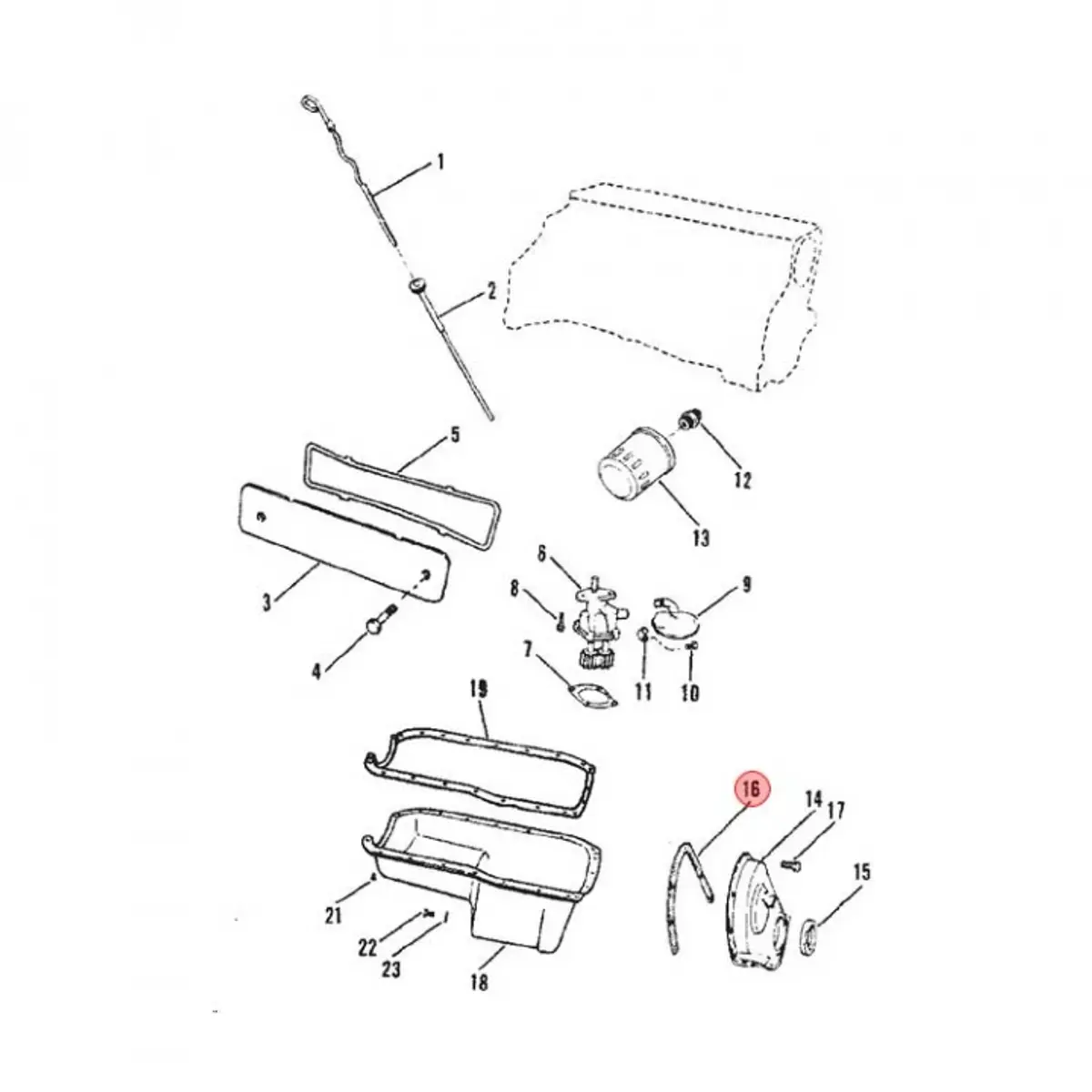 1
2
5
12
13
3
6
8
9
4
7
11
10
19
16
14
17
15
21
22
23
18