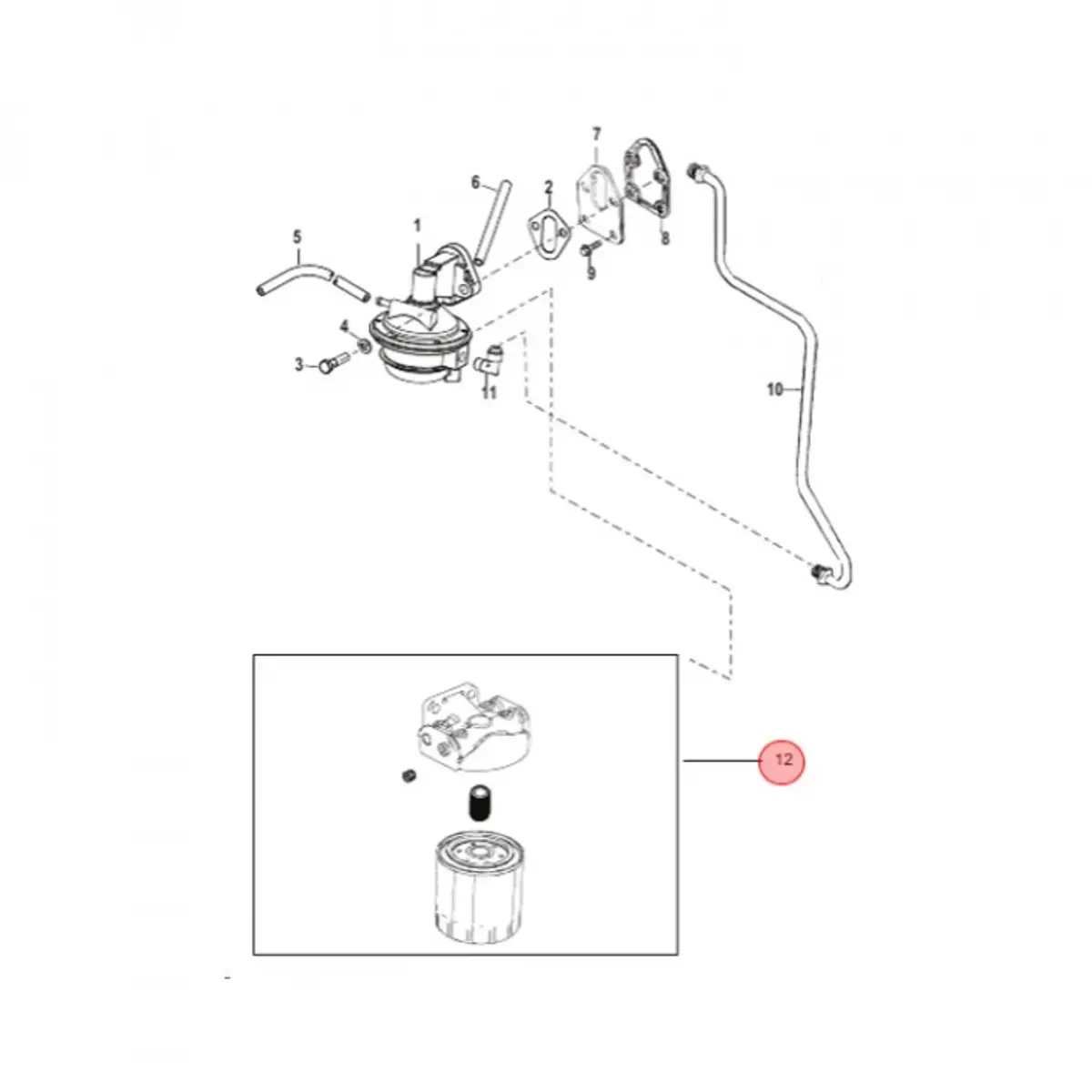 7
6
2
1
5
8
9
4
3
11
10
12