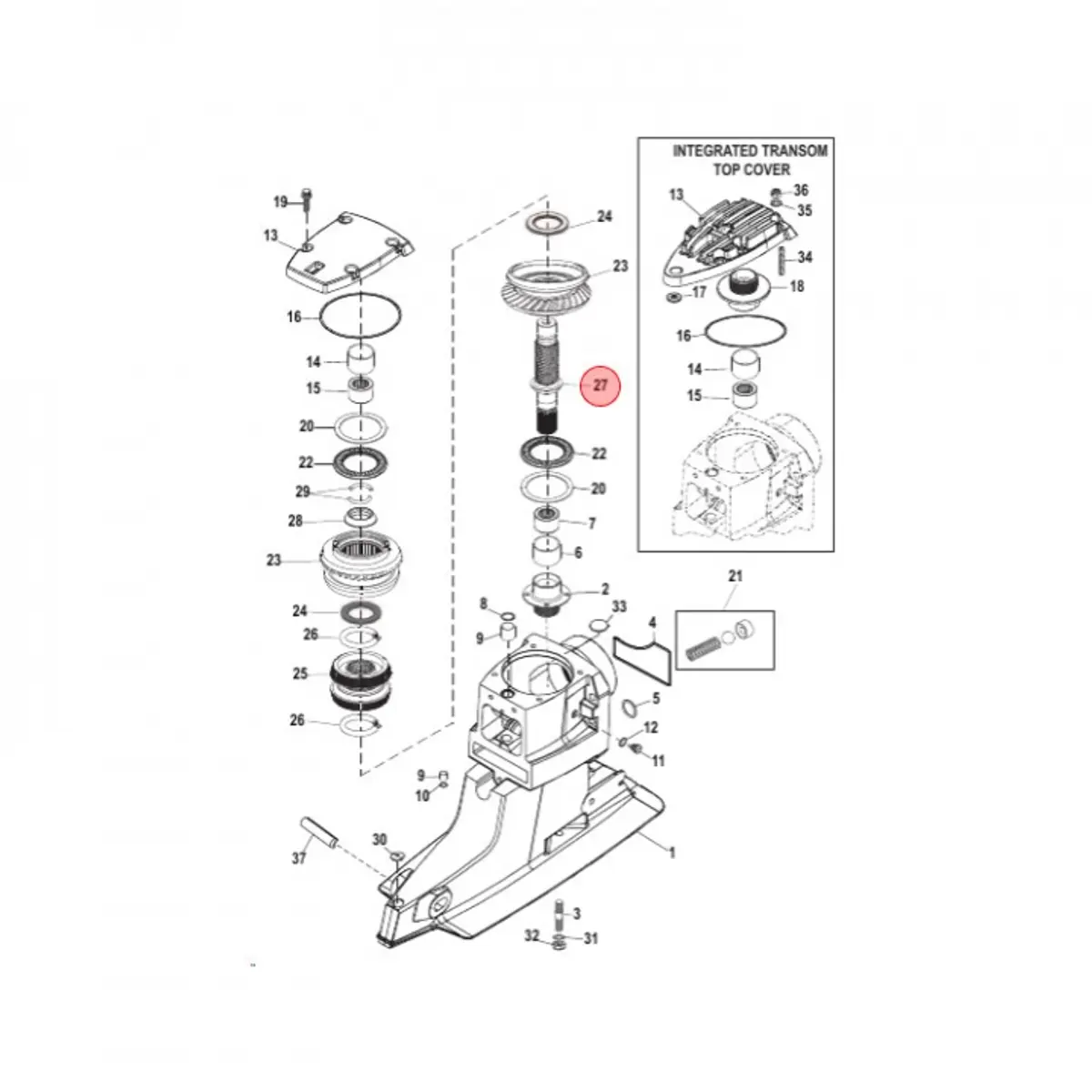 INTEGRATED TRANSOM TOP COVER

13
36
35
34
17
18
16
14
15

19
13
16
14
15
20
22
29
28
23
24
26
25
26

24
23
27
22
20
7
6
2
8
33
9
4
21
5
12
11
9
10
30
37
1
3
32
31