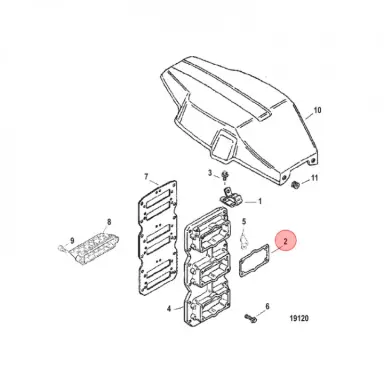 10
3
11
7
1
8
5
2
9
4
6
19120