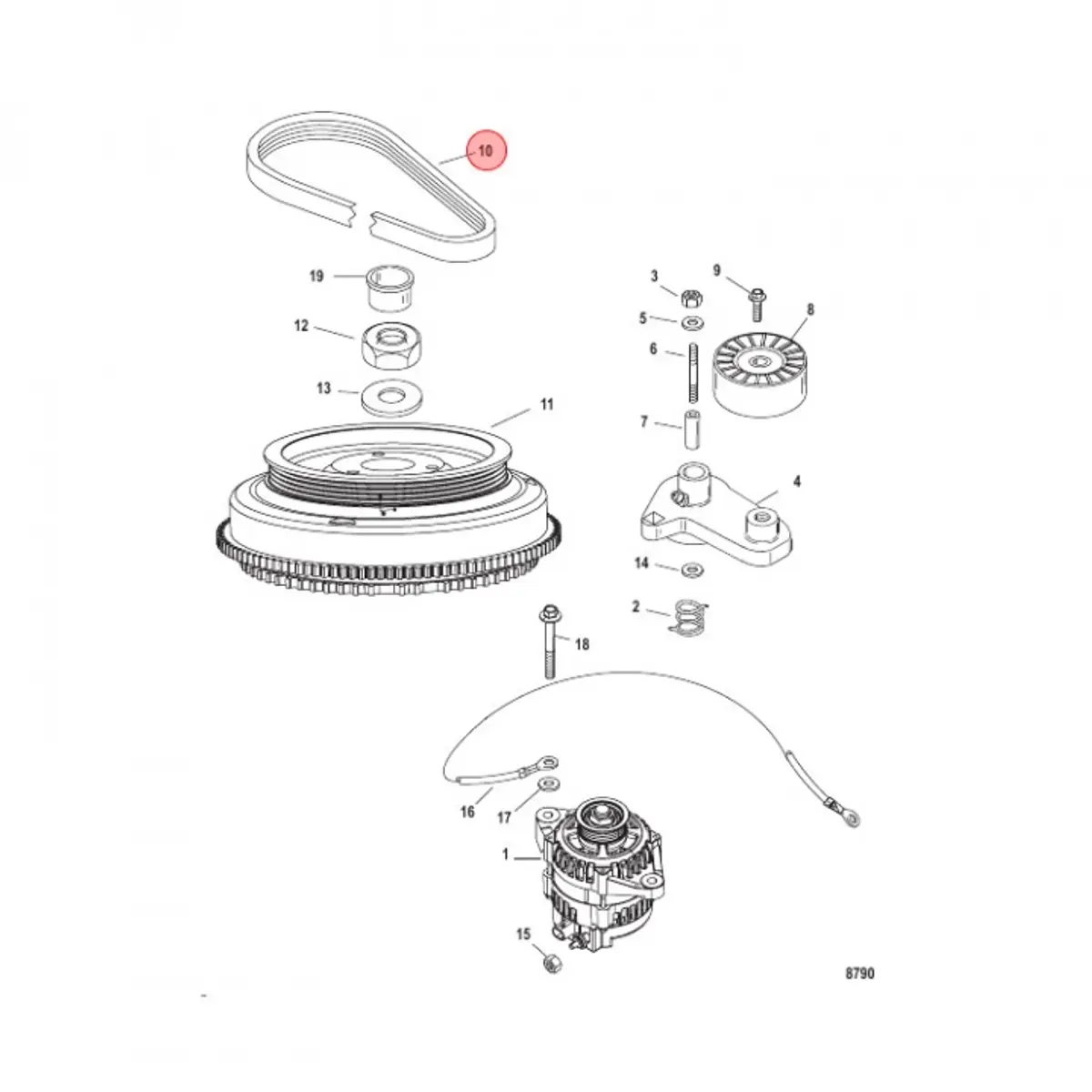 10
19
12
13
11
3
9
5
8
6
7
4
14
2
18
16
17
1
15
8790