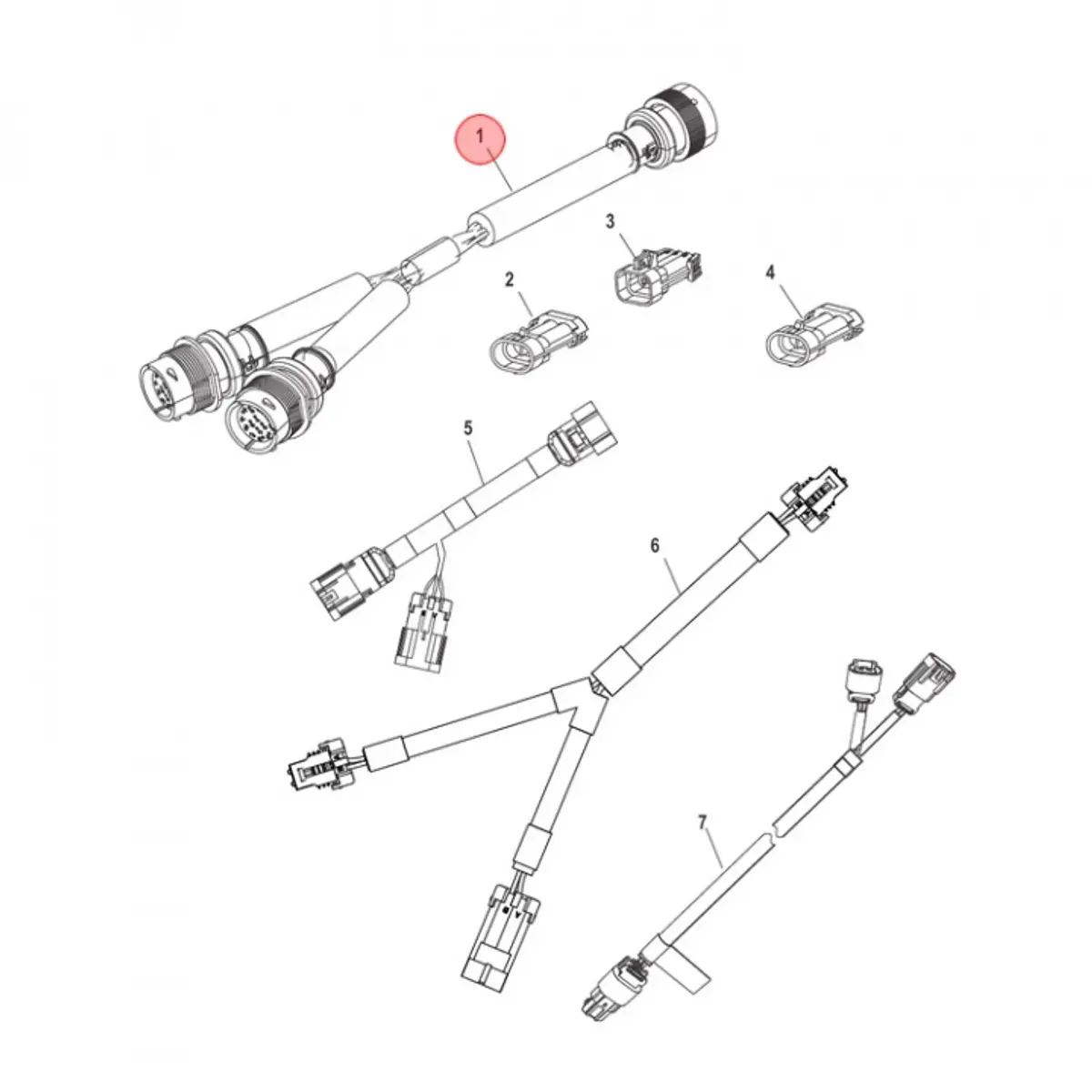 1
3
2
4
5
6
7