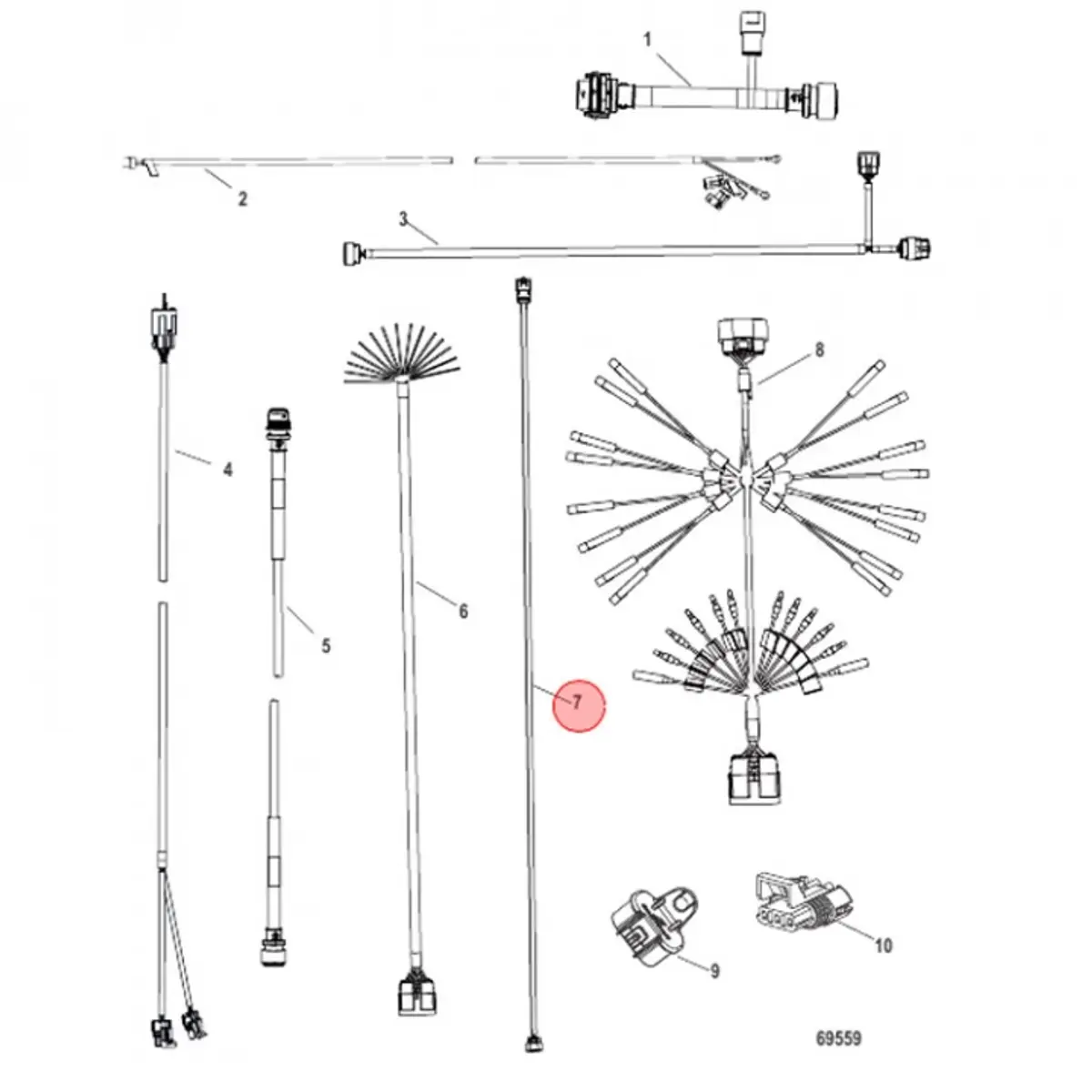 1
2
3
4
5
6
7
8
9
10
69559