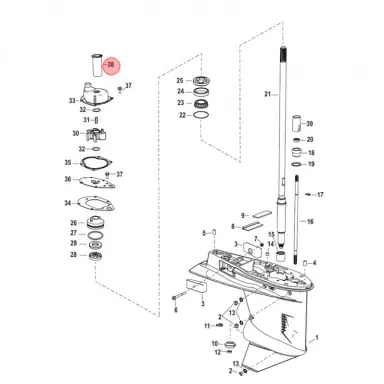 38
37
33
32
31
30
32
35
37
36
34
26
27
29
28
25
24
23
22
21
39
20
18
19
17
16
9
8
5
7
3
15
14
4
3
6
2
13
11
10
12
13
2
1