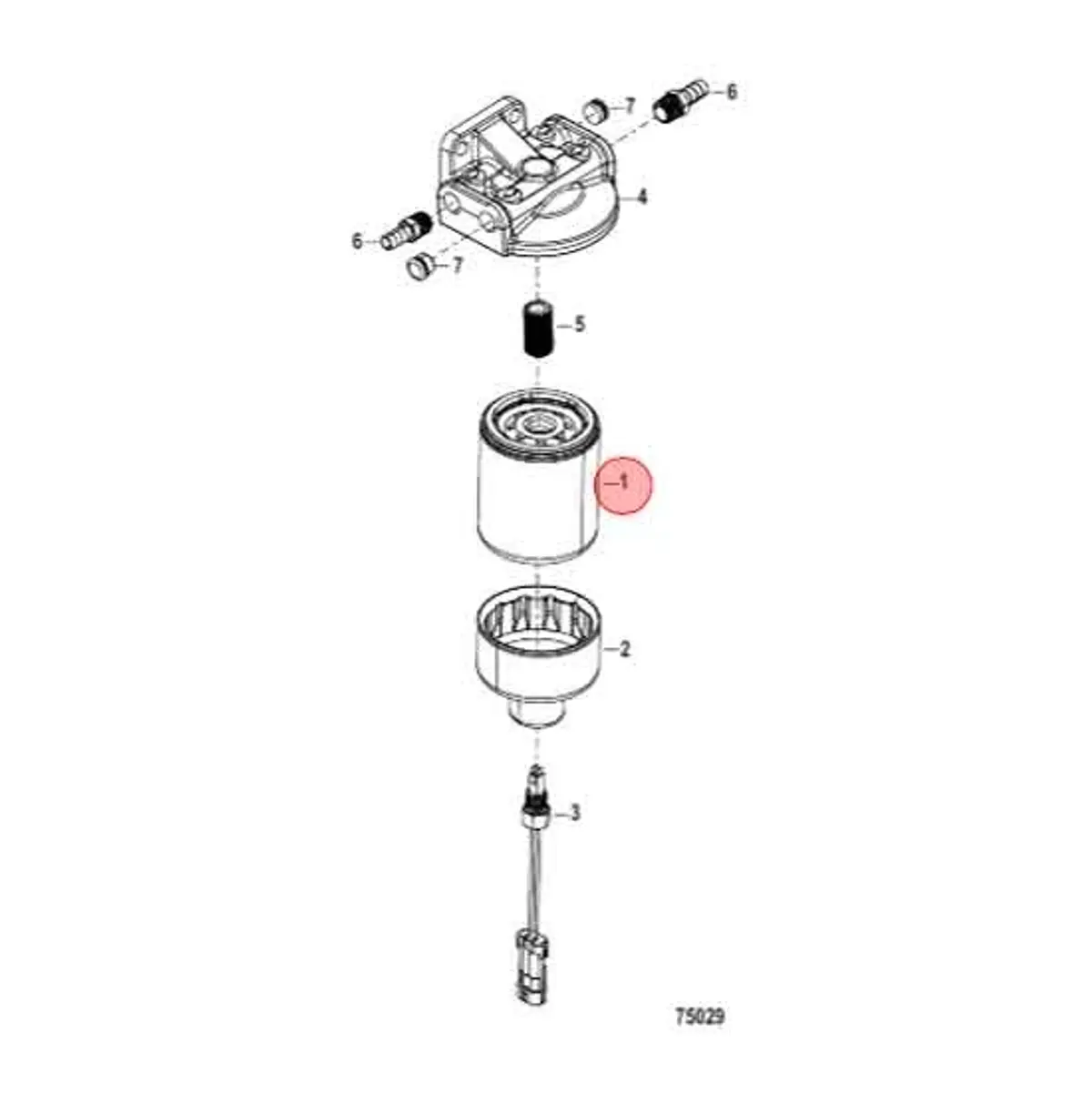 7
6
4
6
7
5
1
2
3
75029