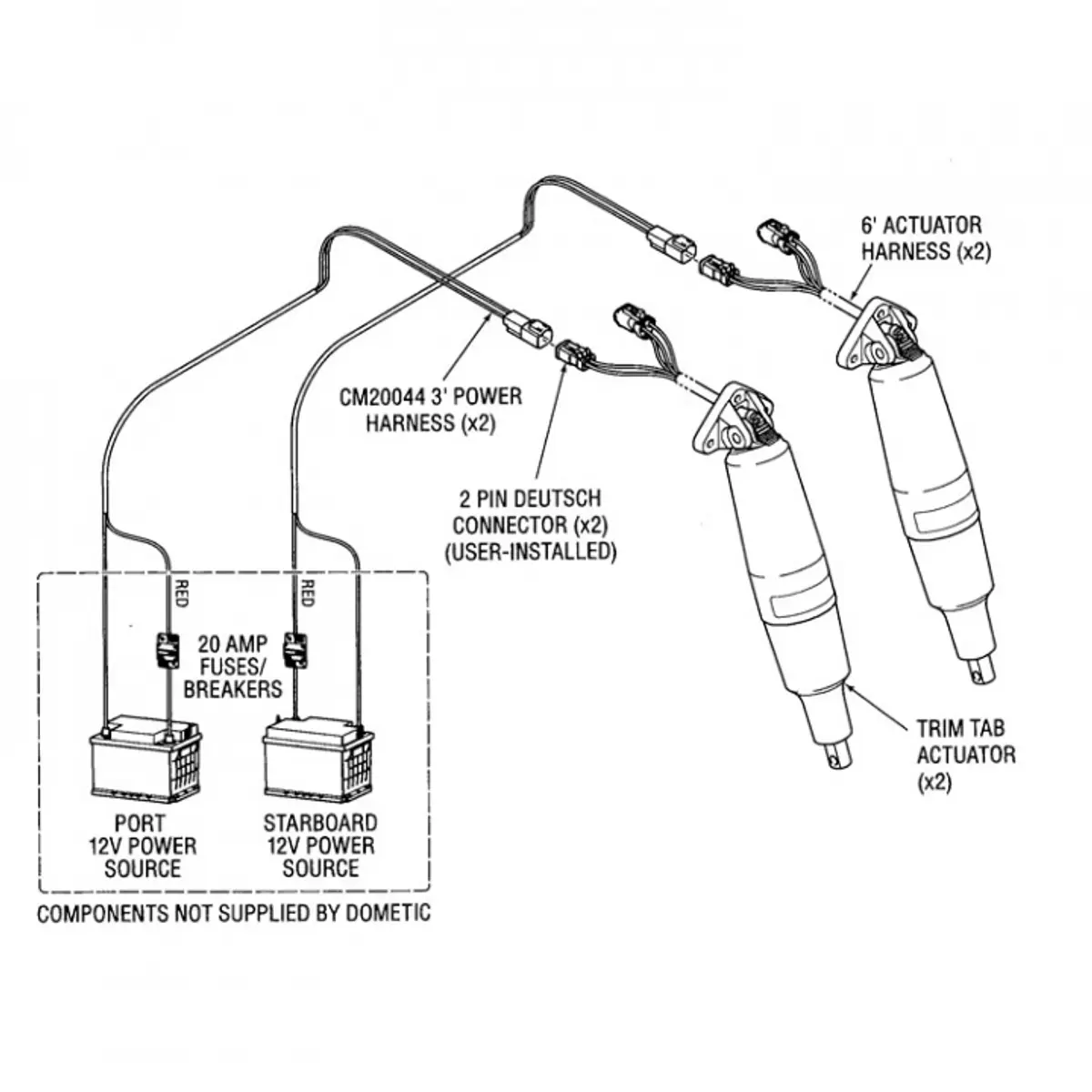 6' ACTUATOR HARNESS (x2)

CM20044 3' POWER HARNESS (x2)

2 PIN DEUTSCH CONNECTOR (x2) (USER-INSTALLED)

RED

RED

20 AMP FUSES/ BREAKERS

TRIM TAB ACTUATOR (x2)

PORT 12V POWER SOURCE

STARBOARD 12V POWER SOURCE

COMPONENTS NOT SUPPLIED BY DOMETIC