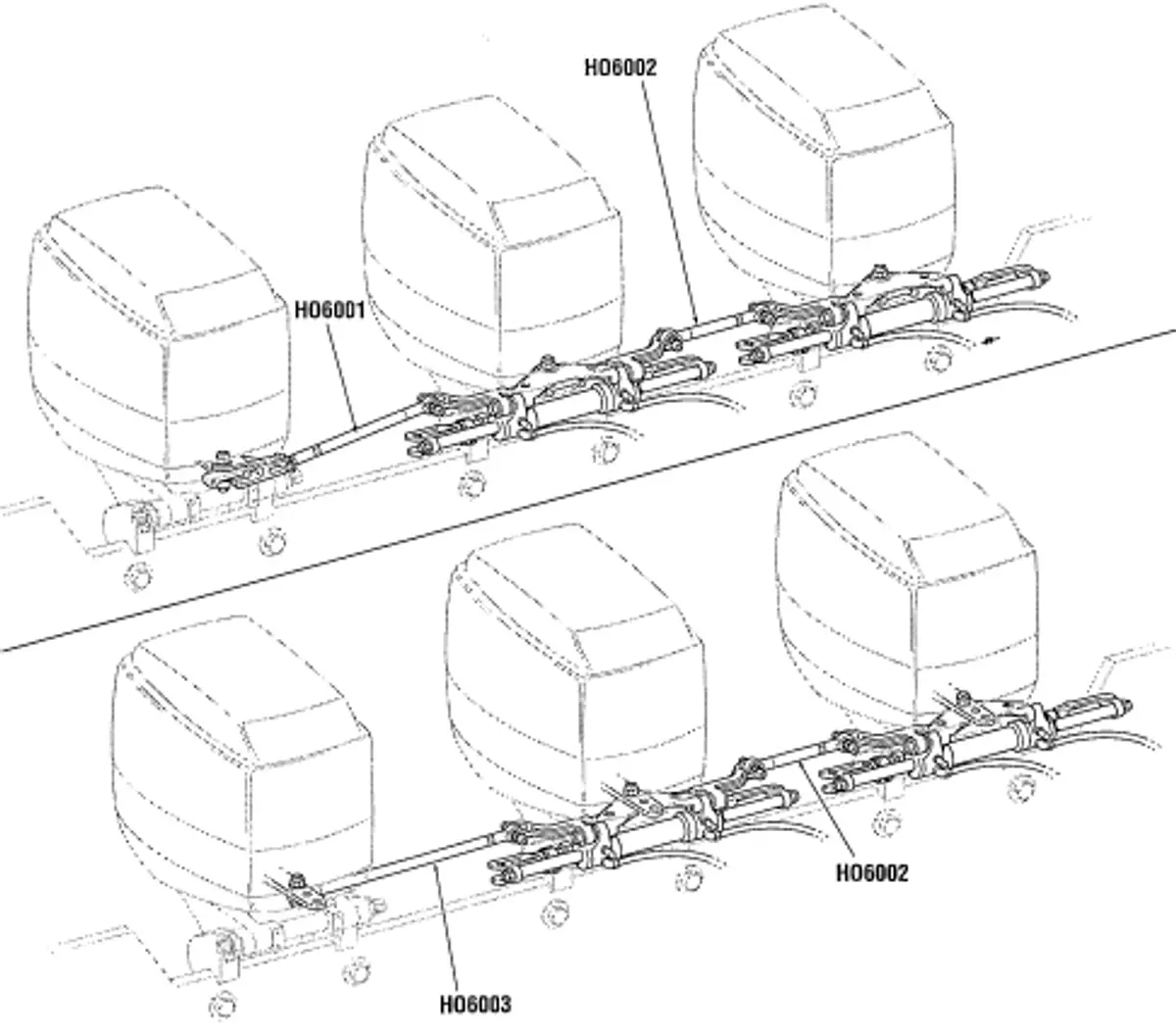 HO6002

HO6001

HO6002

HO6003