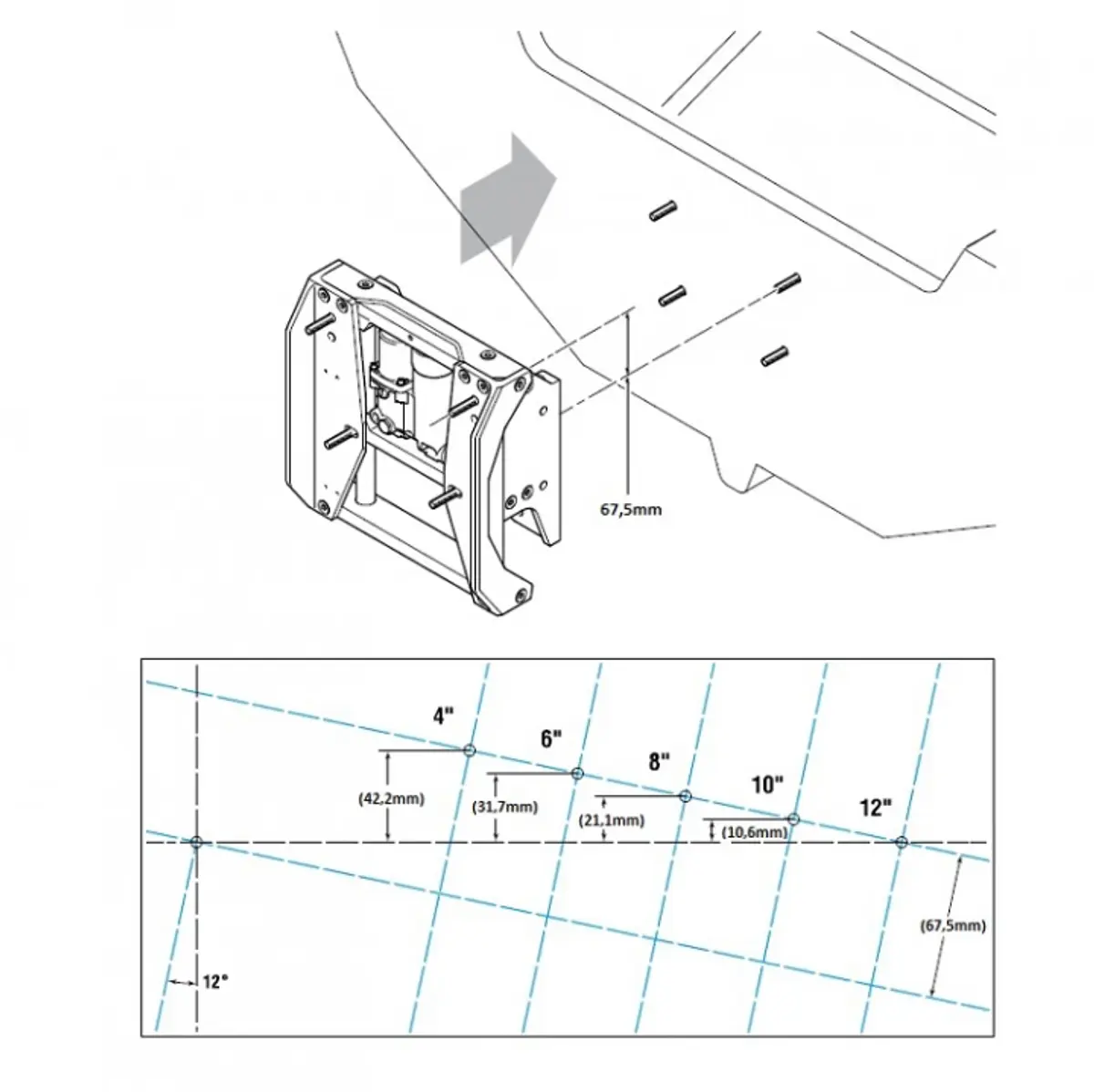 67,5mm

4"

6"

8"

10"

12"

(42,2mm)

(31,7mm)

(21,1mm)

(10,6mm)

(67,5mm)

12°