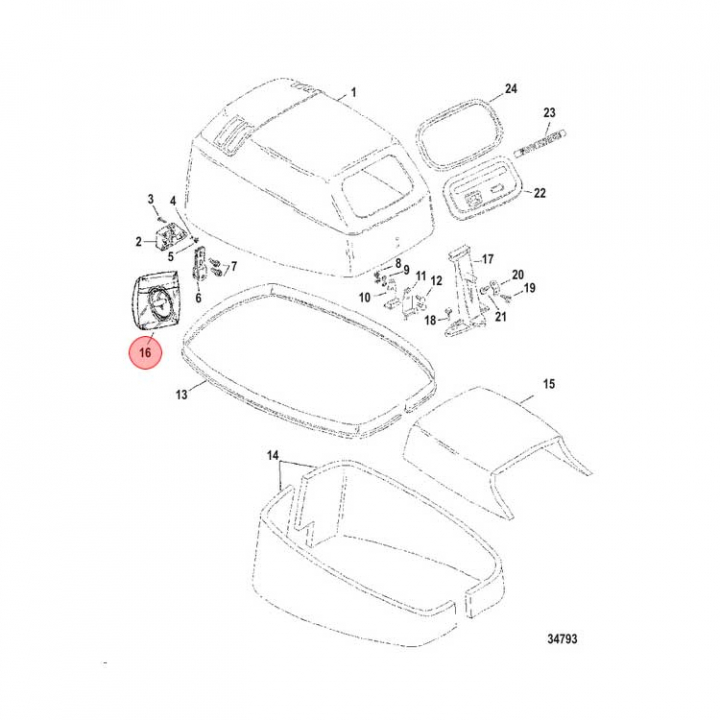 1
24
23
22
3
4
2
5
7
6
8
9
11
12
10
17
20
19
21
18
16
13
15
14
34793