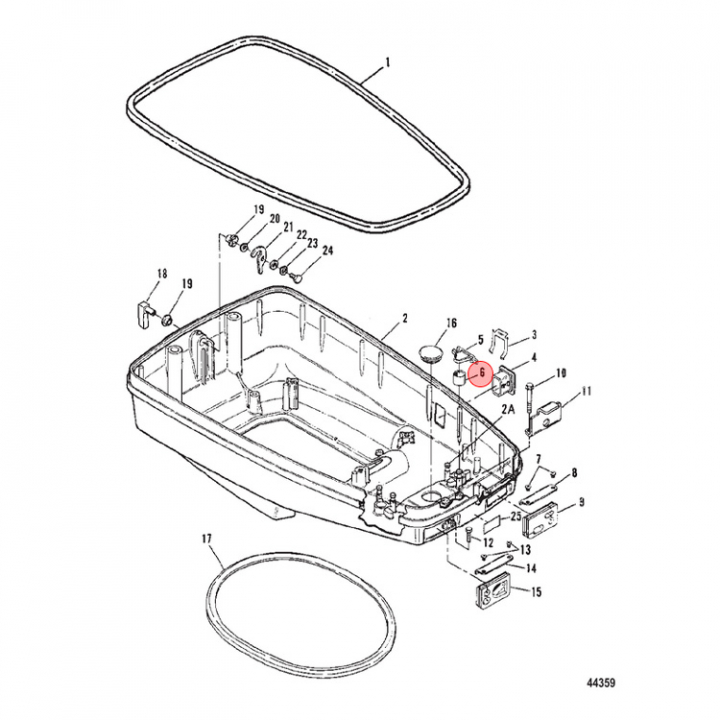 1
19
20
21
22
23
24
18
19
2
16
5
3
4
6
10
11
2A
7
8
9
25
12
13
14
15
17
44359