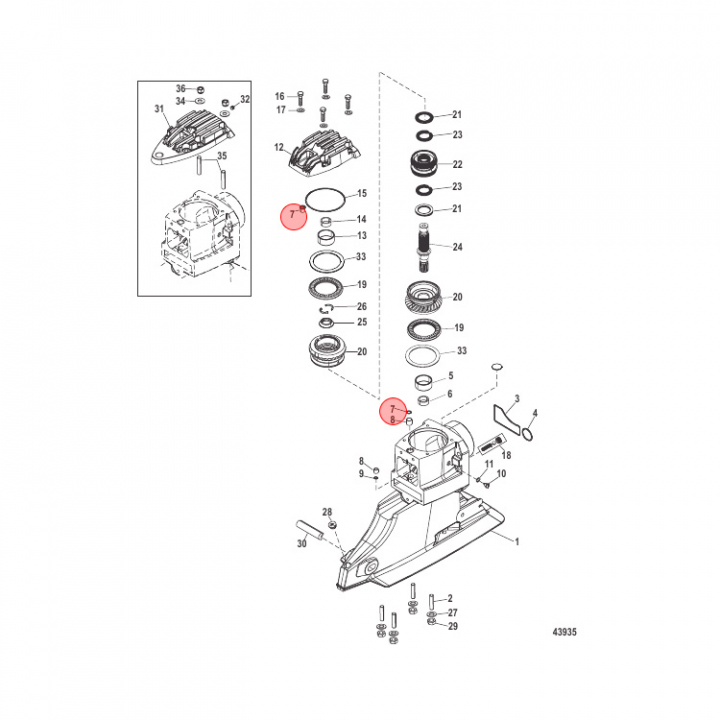 36
34
32
31
35
16
17
12
15
7
14
13
33
19
26
25
20
21
23
22
23
21
24
20
19
33
5
6
7
8
3
4
18
8
9
11
10
28
30
1
2
27
29
43935