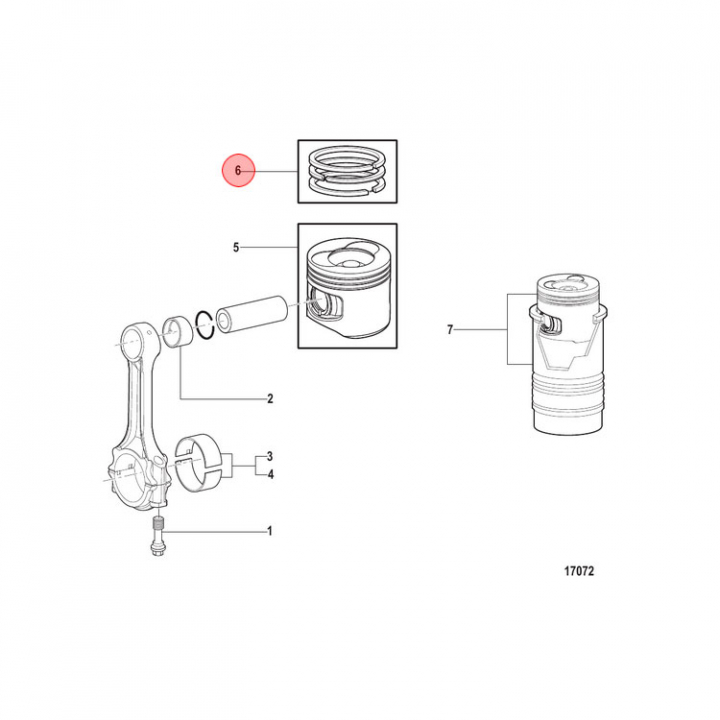 6
5
7
2
3
4
1
17072