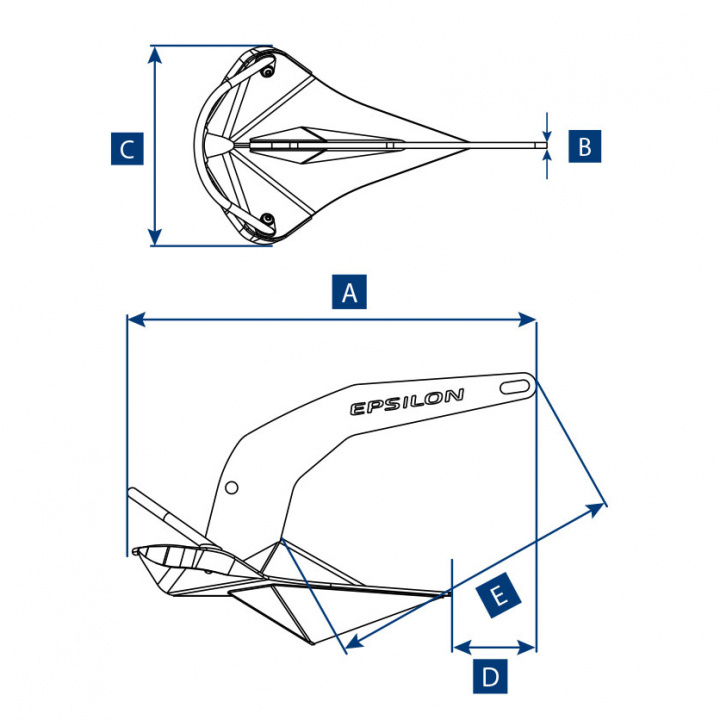 C
B
A
EPSILON
E
D