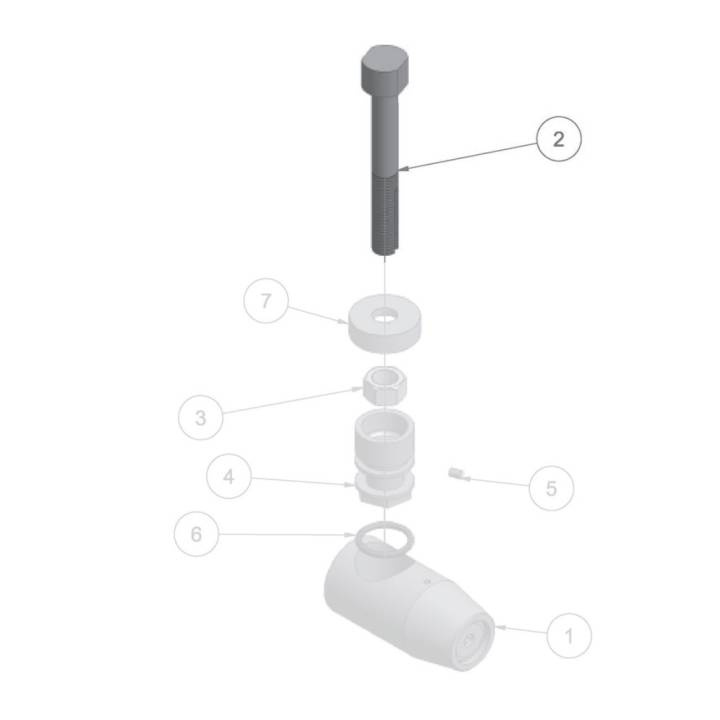 2

7

3

4

5

6

1