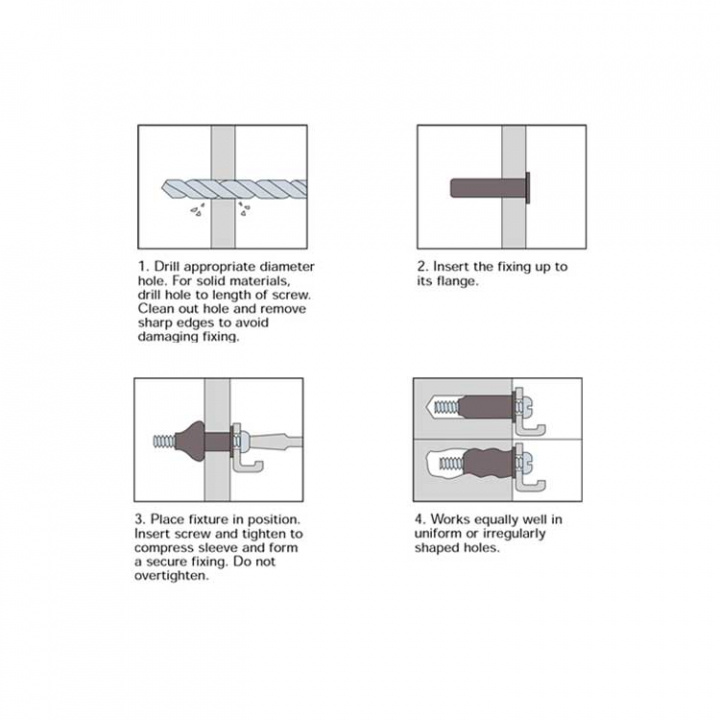 1. Drill appropriate diameter hole. For solid materials, drill hole to length of screw. Clean out hole and remove sharp edges to avoid damaging fixing.

2. Insert the fixing up to its flange.

3. Place fixture in position. Insert screw and tighten to compress sleeve and form a secure fixing. Do not overtighten.

4. Works equally well in uniform or irregularly shaped holes.