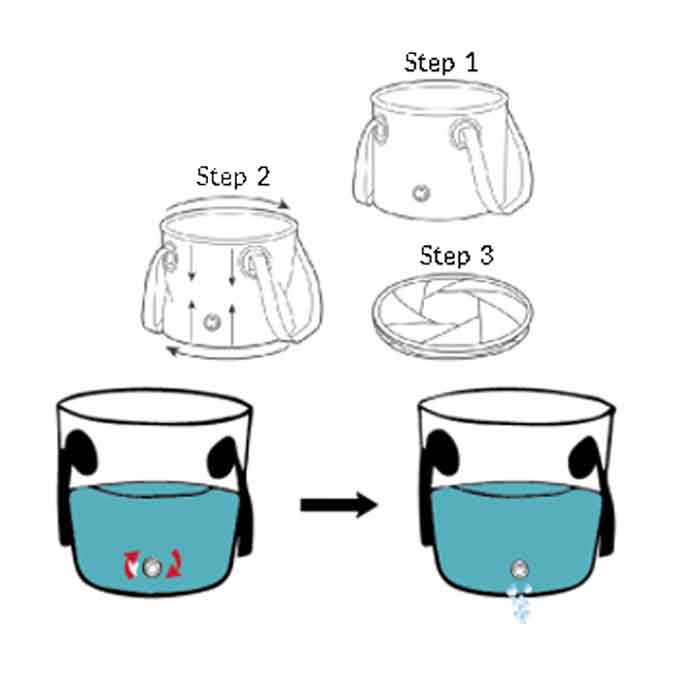 Step 1

Step 2

Step 3