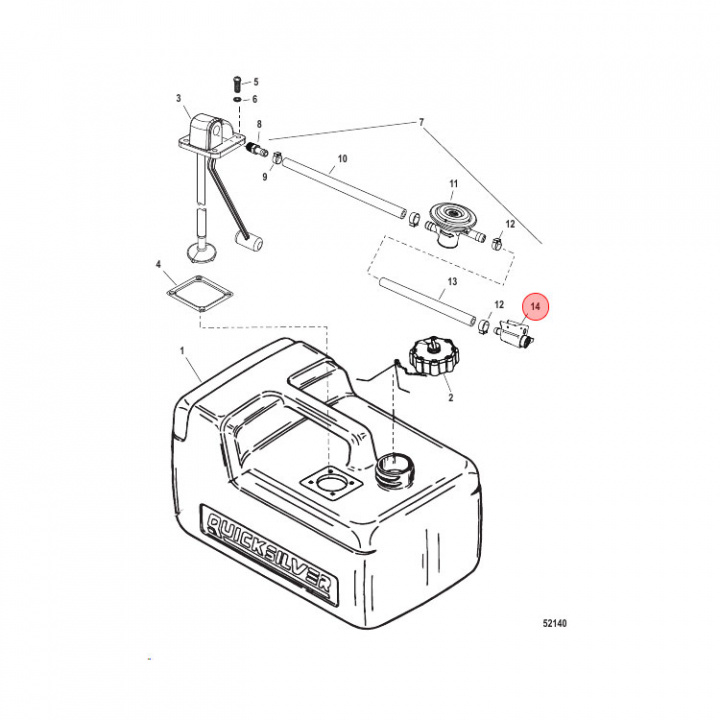 5
6
3
8
7
9
10
11
12
4
13
12
14
1
2
QUICKSILVER
52140