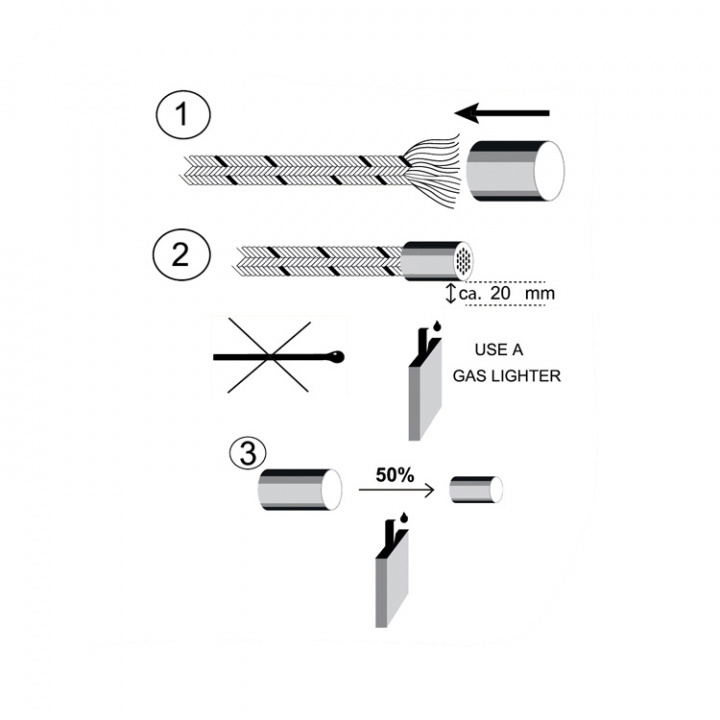 1

2

ca. 20 mm

USE A
GAS LIGHTER

3

50%