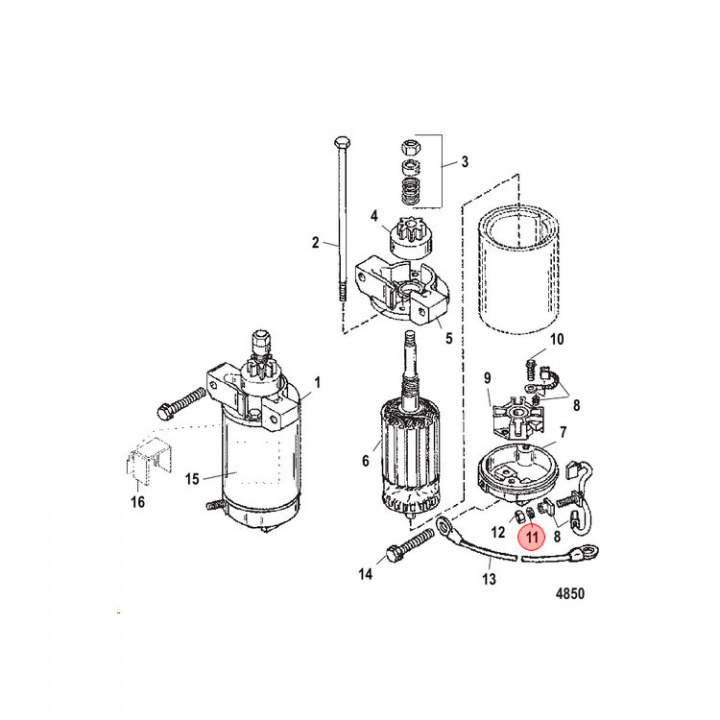 3
4
2
5
10
1
9
8
7
6
15
16
12
11
8
14
13
4850