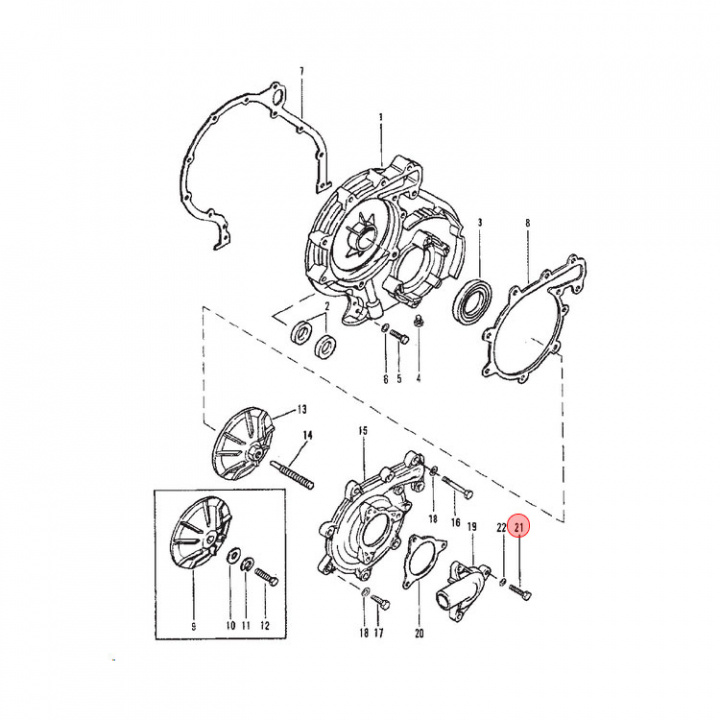 7
1
3
8
2
6
5
4
13
14
15
18
16
19
22
21
9
10
11
12
18
17
20