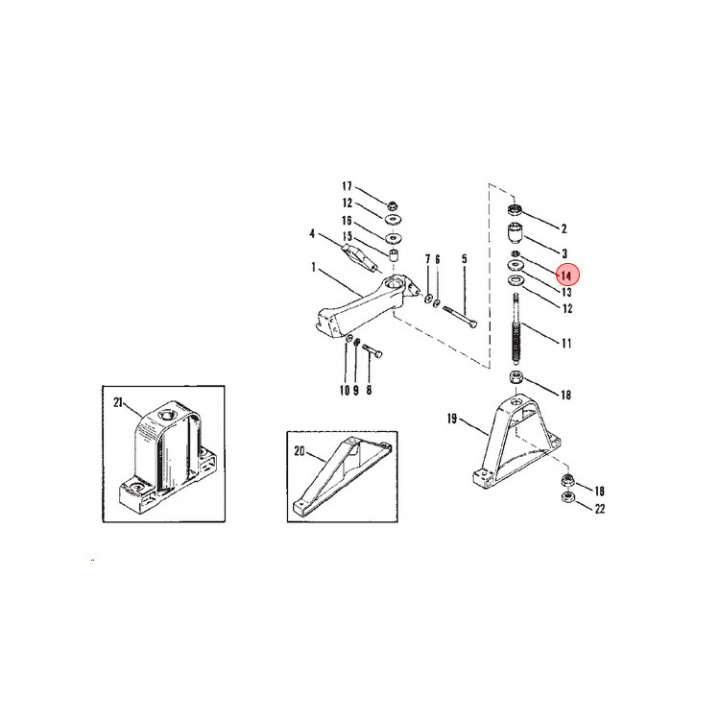 17
12
16
15
4
1
7
6
5
10
9
8
2
3
14
13
12
11
18
19
18
22
21
20