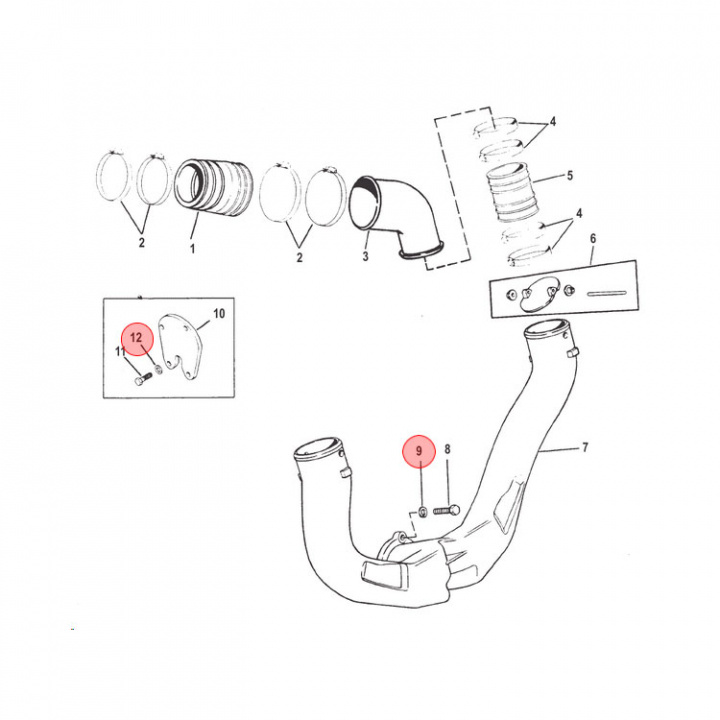 4
5
4
6
2
1
2
3
10
12
11
9
8
7