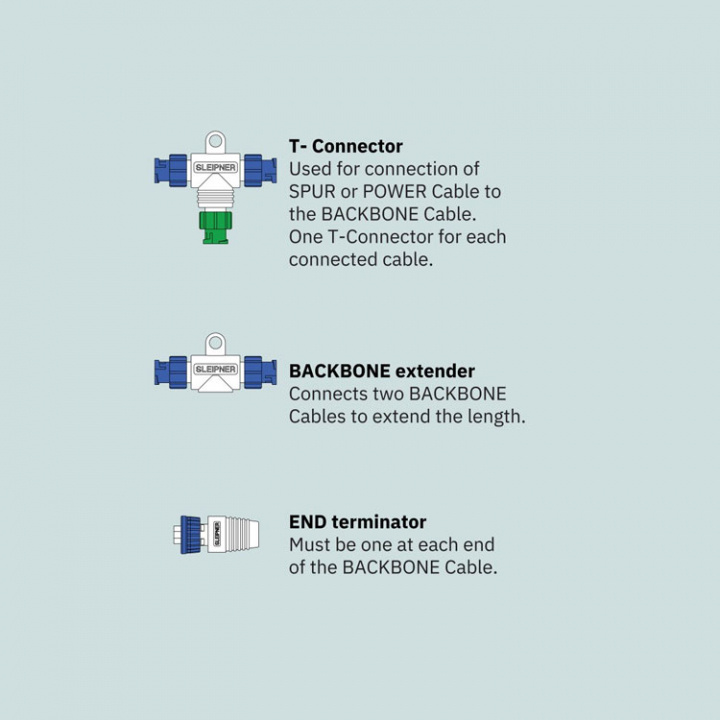 SLEIPNER

T- Connector
Used for connection of SPUR or POWER Cable to the BACKBONE Cable. One T-Connector for each connected cable.

SLEIPNER

BACKBONE extender
Connects two BACKBONE Cables to extend the length.

SLEIPNER

END terminator
Must be one at each end of the BACKBONE Cable.