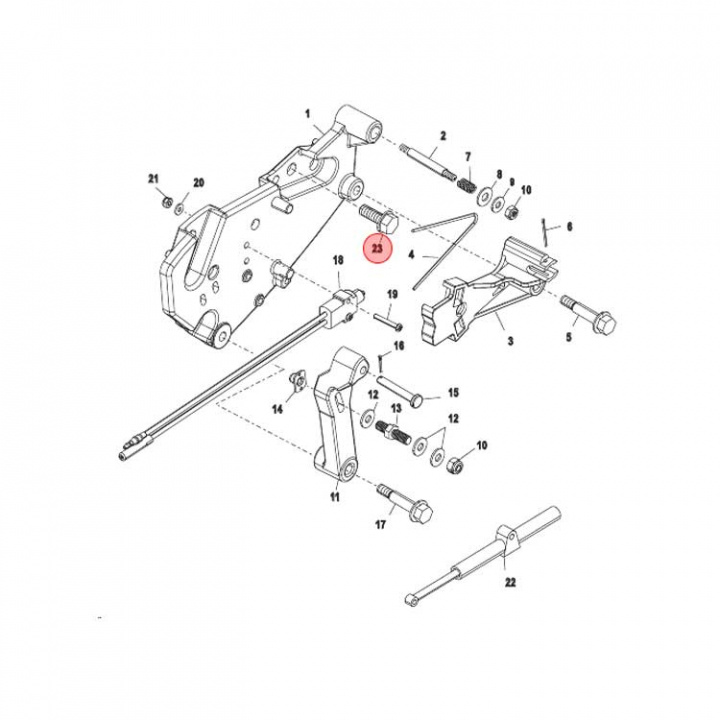 1
2
7
8
9
10
21
20
6
23
4
18
19
3
5
16
15
14
12
13
12
10
11
17
22