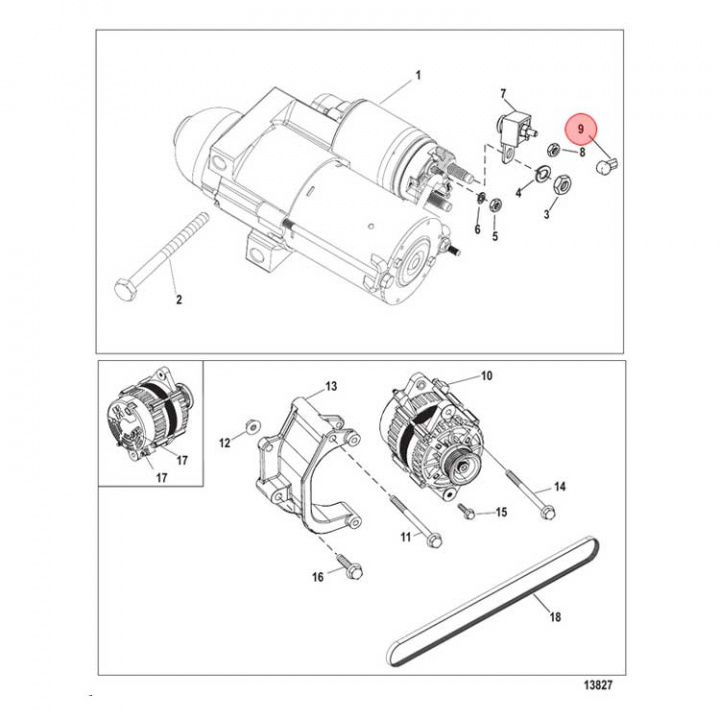 1
7
9
8
4
3
6
5
2
13
10
12
17
17
14
15
11
16
18
13827