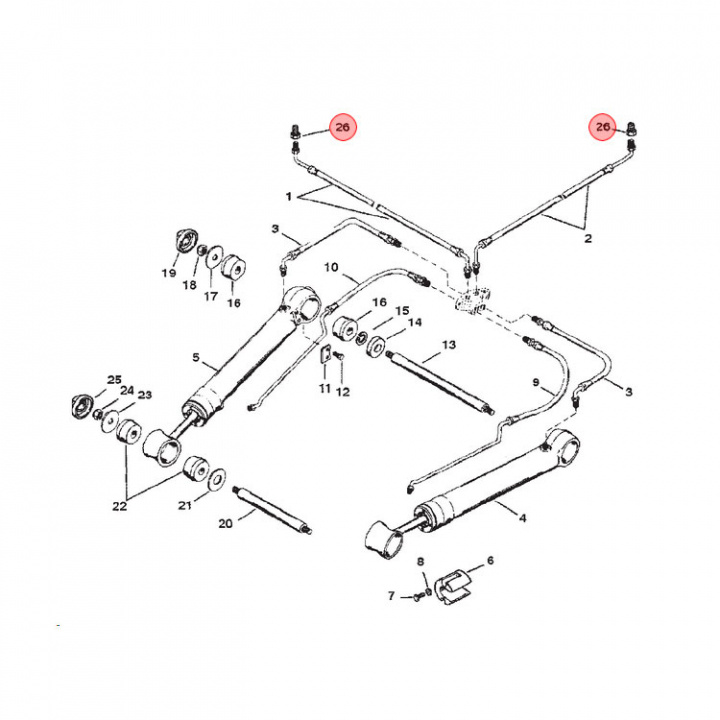 26
26
1
2
3
19
18
17
16
10
16
15
14
13
5
11
12
9
3
25
24
23
22
21
20
4
8
6
7