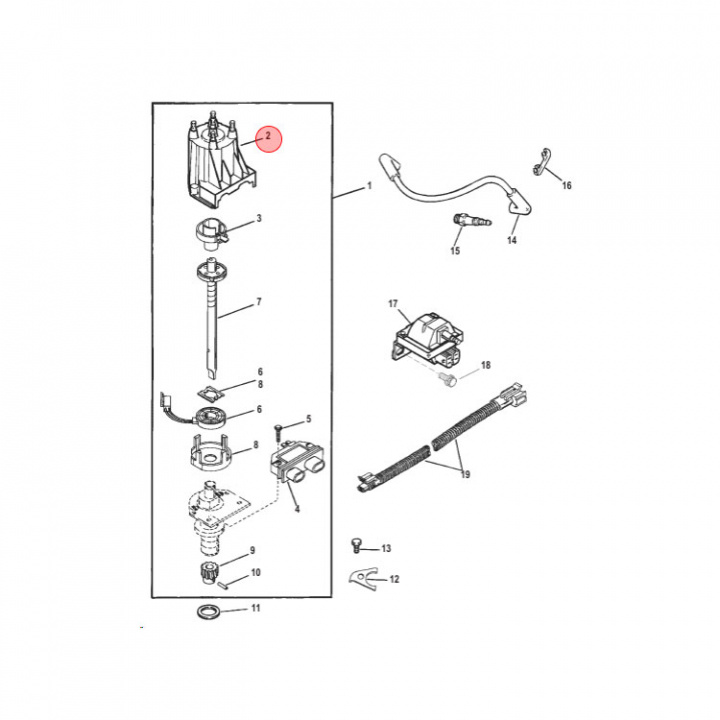 2
1
16
3
15
14
7
17
6
8
18
6
5
8
19
4
9
13
10
12
11