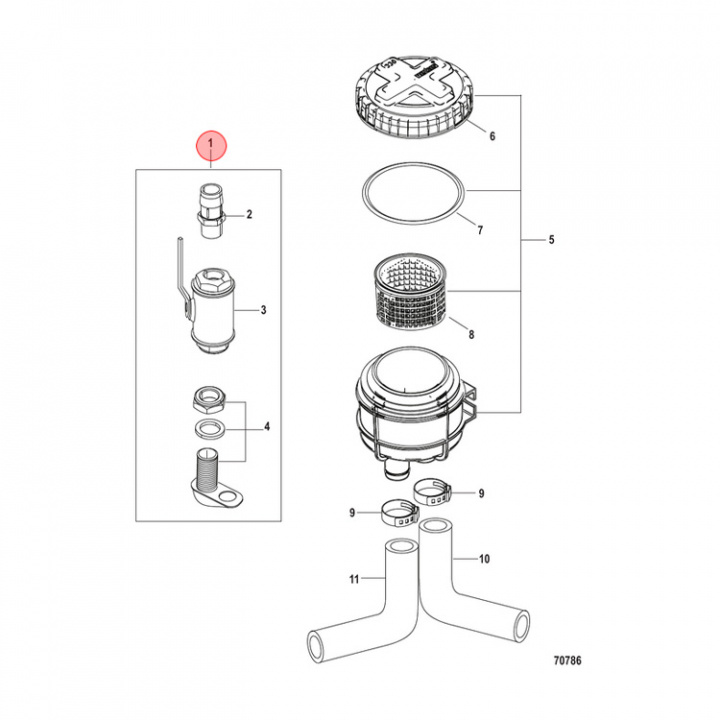 1
2
3
4
6
7
5
8
9
9
10
11
70786