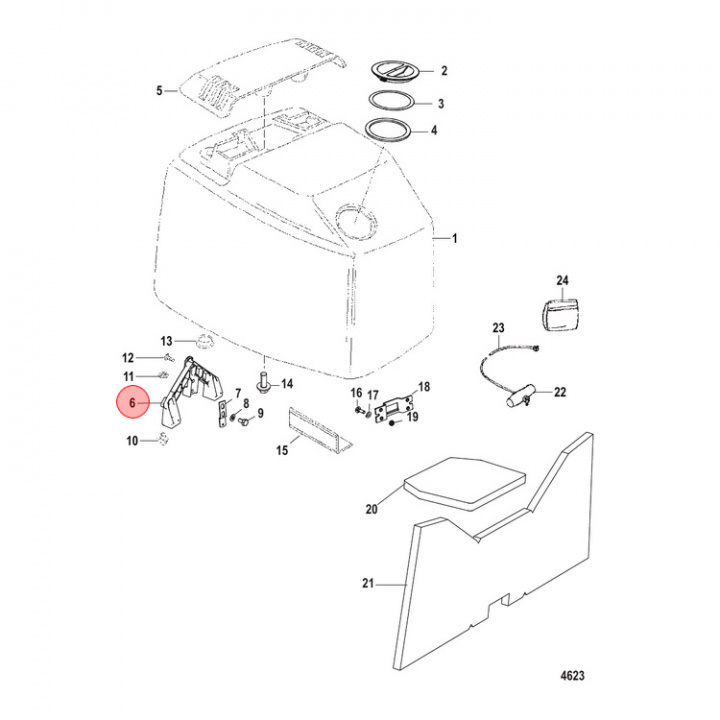 5
2
3
4
1
24
23
22
13
12
11
6
7
8
9
10
14
15
16
17
18
19
20
21
4623