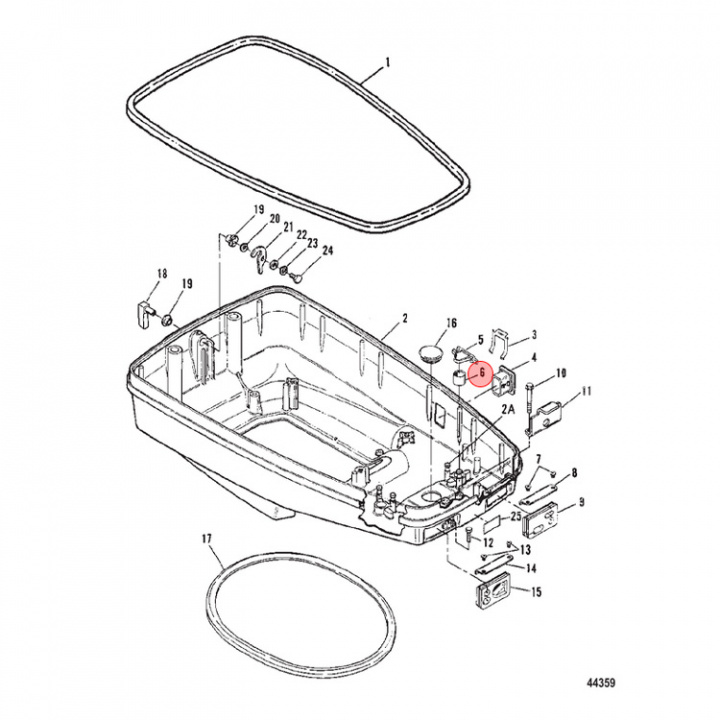 1
19
20
21
22
23
24
18
19
2
16
5
3
6
4
10
11
2A
7
8
9
25
12
13
14
15
17
44359