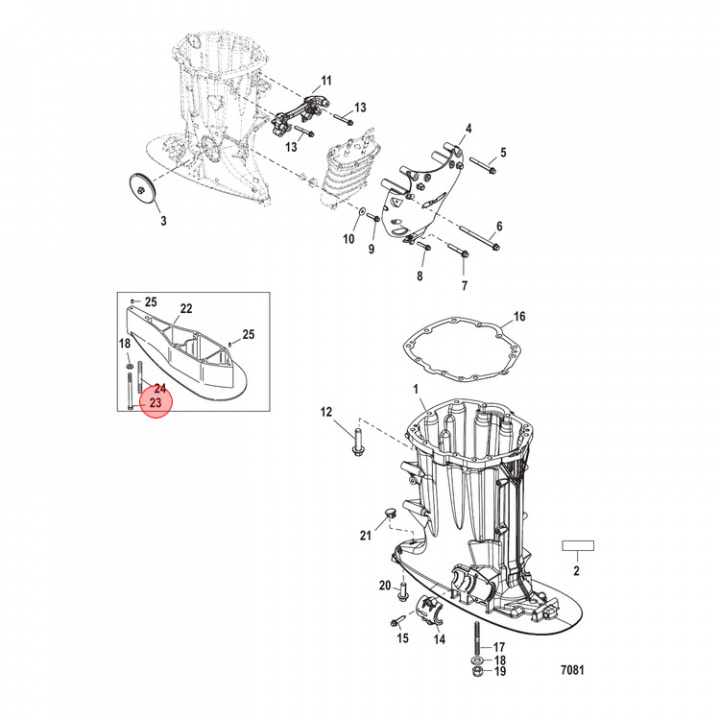 11
13
13
4
5
3
10
9
6
8
7
25
22
25
18
24
23
16
1
12
21
2
20
15
14
17
18
19
7081