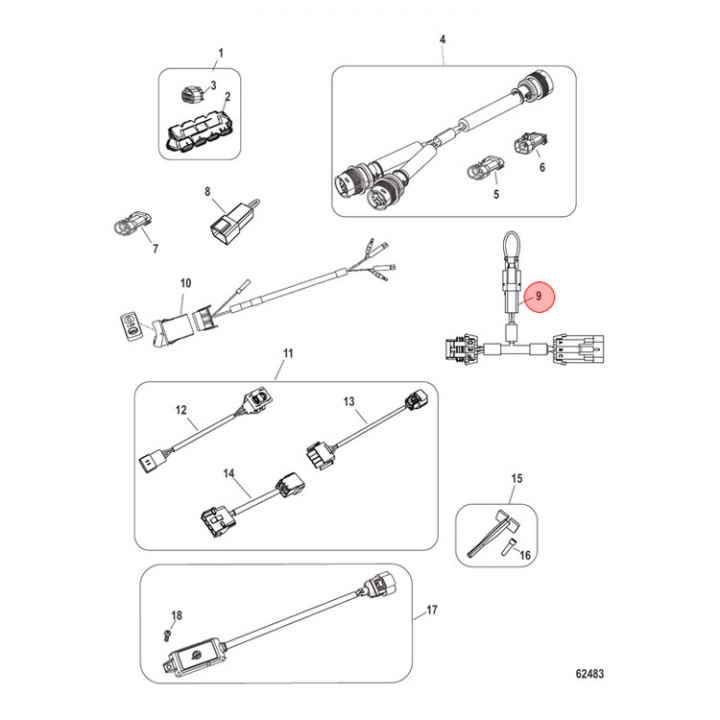 1
3
2
4
6
5
8
7
10
9
11
12
13
14
15
16
17
18
62483