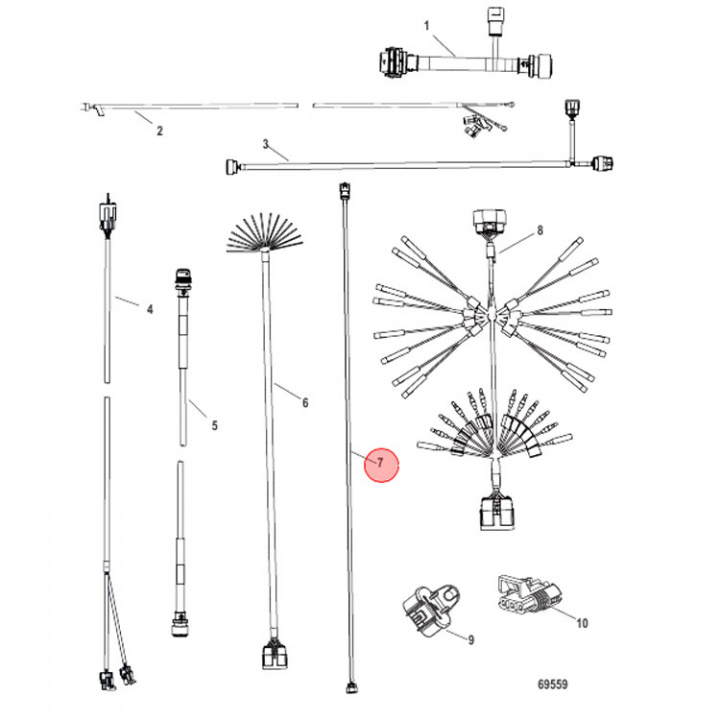 1
2
3
4
5
6
7
8
9
10
69559