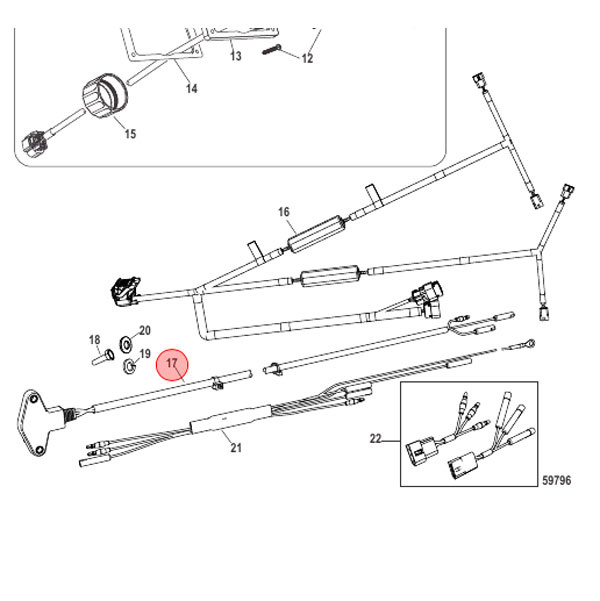 13
12
14
15
16
20
18
19
17
21
22
59796