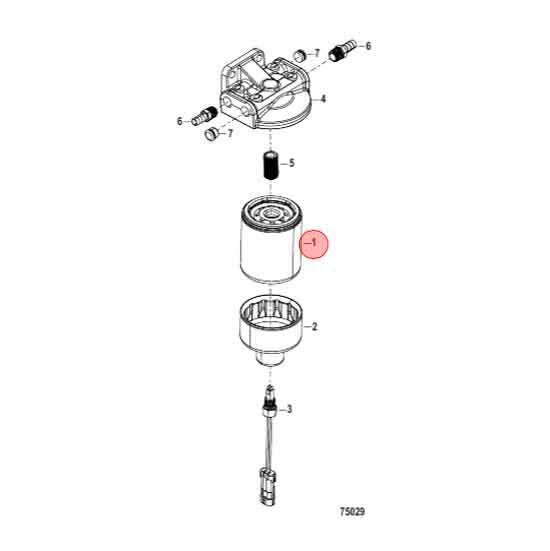 7
6
4
6
7
5
1
2
3
75029