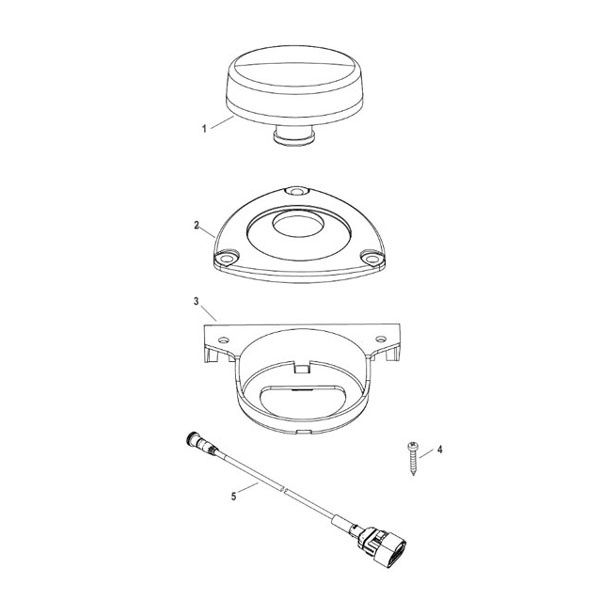 1
2
3
4
5