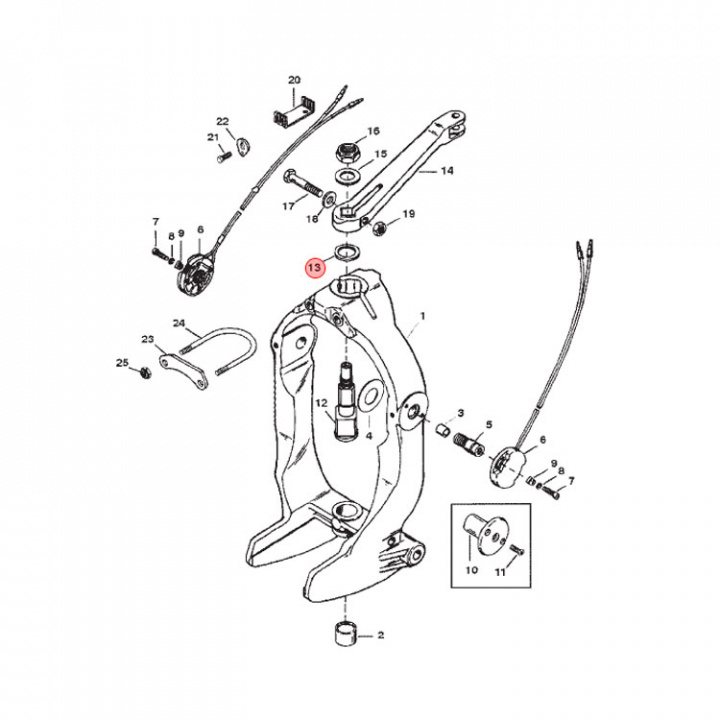 20
22
21
16
15
14
17
18
19
7
8
9
6
13
1
24
23
25
12
4
3
5
6
9
8
7
10
11
2