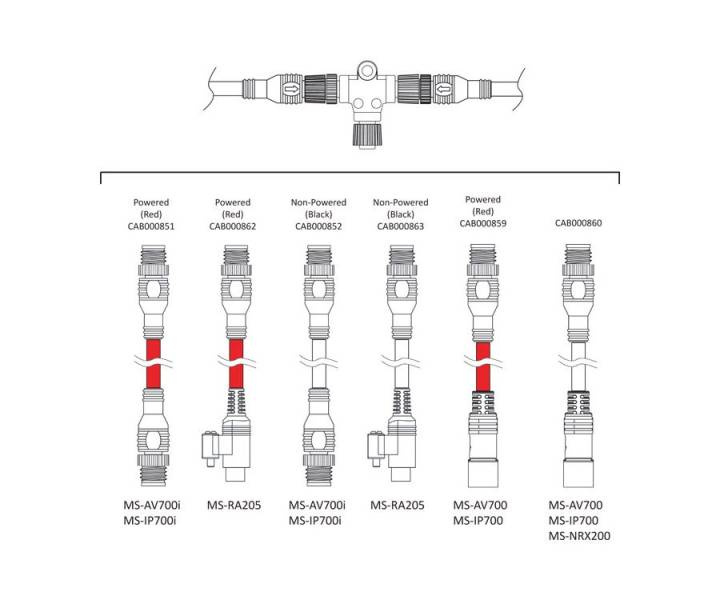 Powered (Red) CAB000851

Powered (Red) CAB000862

Non-Powered (Black) CAB000852

Non-Powered (Black) CAB000863

Powered (Red) CAB000859

CAB000860

MS-AV700i
MS-IP700i

MS-RA205

MS-AV700i
MS-IP700i

MS-RA205

MS-AV700
MS-IP700

MS-AV700
MS-IP700
MS-NRX200