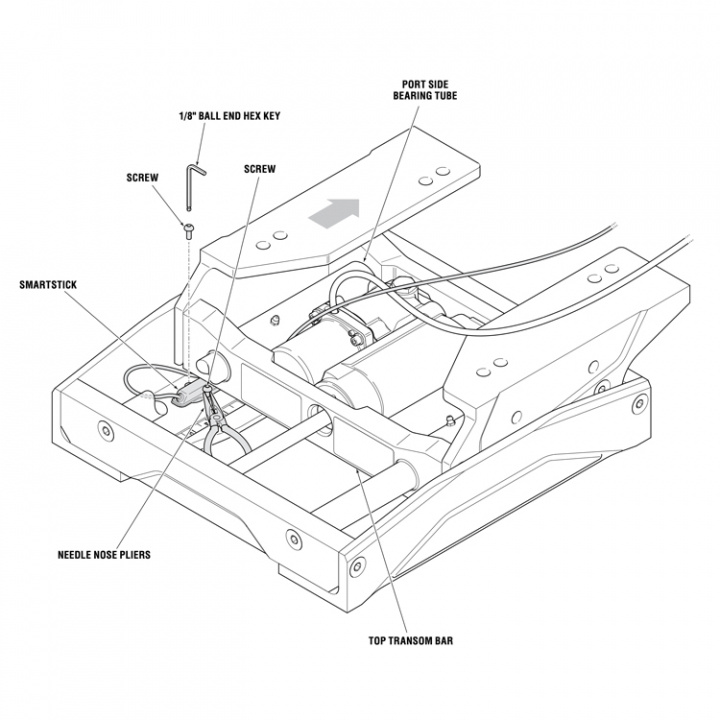 PORT SIDE
BEARING TUBE

1/8" BALL END HEX KEY

SCREW

SCREW

SMARTSTICK

NEEDLE NOSE PLIERS

TOP TRANSOM BAR