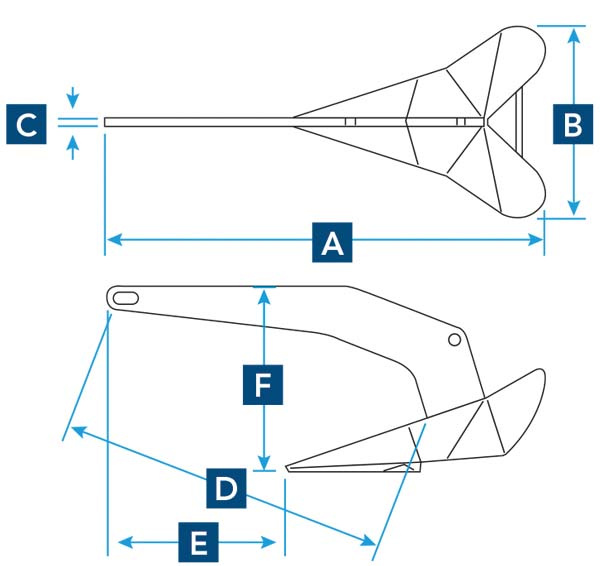 C
B
A
F
D
E