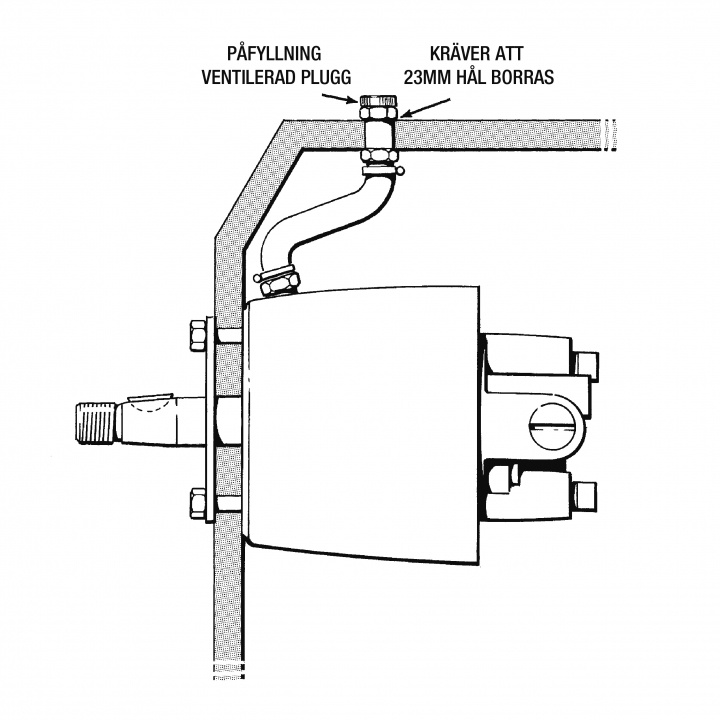 PÅFYLLNING
VENTILERAD PLUGG

KRÄVER ATT
23MM HÅL BORRAS